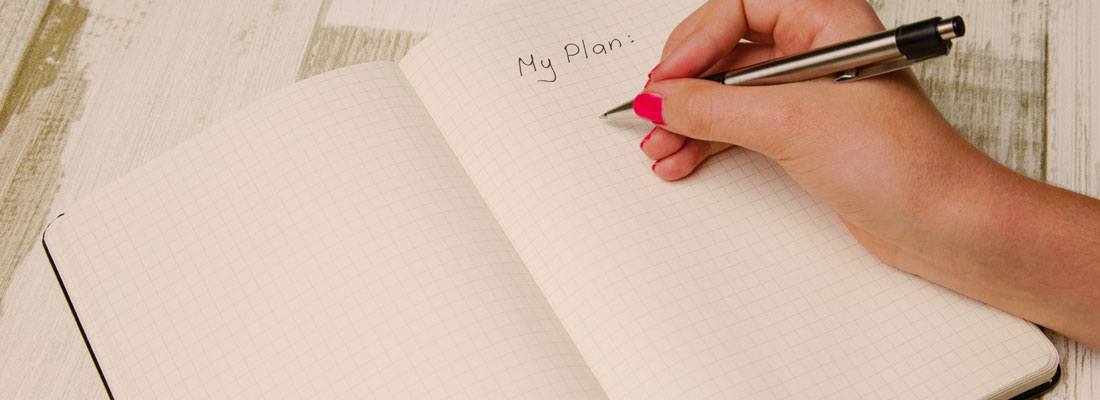 My Plan: